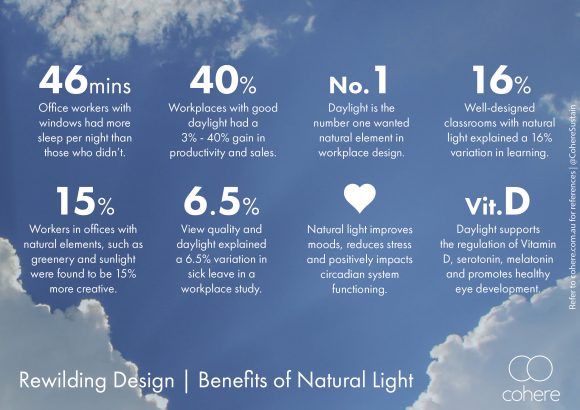 46mins
Office workers with windows had more sleep per night than those who didn't.

40%
Workplaces with good daylight had a 3% - 40% gain in productivity and sales.

No.1
Daylight is the number one wanted natural element in workplace design.

16%
Well-designed classrooms with natural light explained a 16% variation in learning.

15%
Workers in offices with natural elements, such as greenery and sunlight were found to be 15% more creative.

6.5%
View quality and daylight explained a 6.5% variation in sick leave in a workplace study.

Natural light improves moods, reduces stress and positively impacts circadian system functioning.

Vit.D
Daylight supports the regulation of Vitamin D, serotonin, melatonin and promotes healthy eye development.

Refer to cohere.com.au for references | @CohereSustain

Rewilding Design | Benefits of Natural Light

cohere