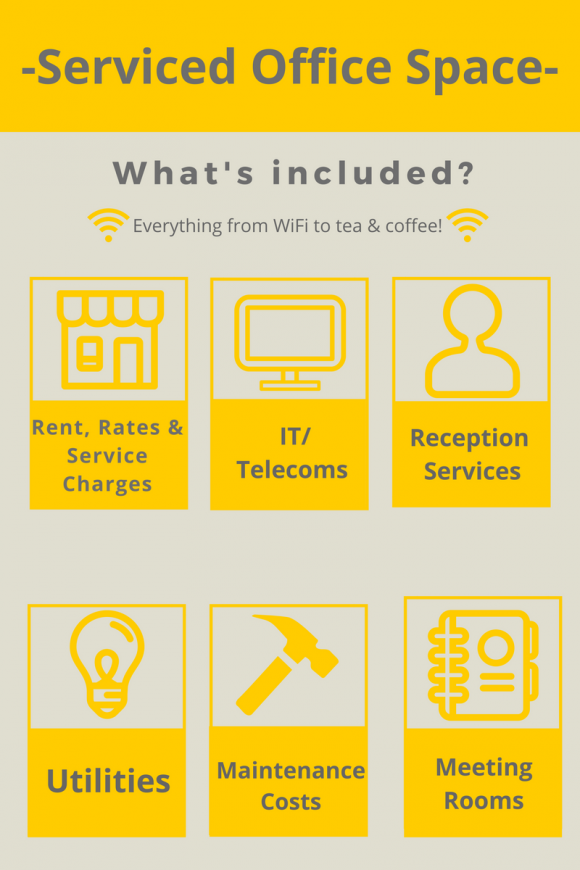 -Serviced Office Space-

What's included?

Everything from WiFi to tea & coffee!

Rent, Rates & Service Charges

IT/ Telecoms

Reception Services

Utilities

Maintenance Costs

Meeting Rooms